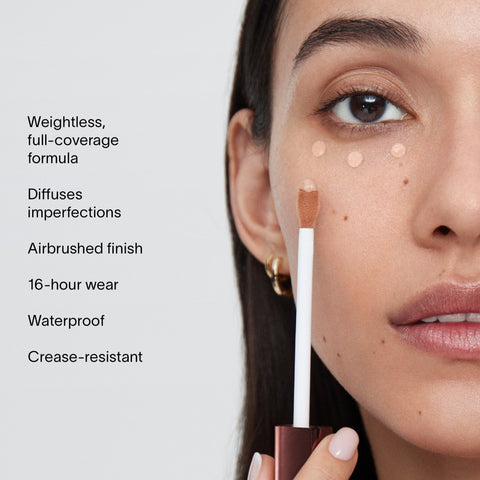 Weightless, full-coverage formula

Diffuses imperfections

Airbrushed finish

16-hour wear

Waterproof

Crease-resistant