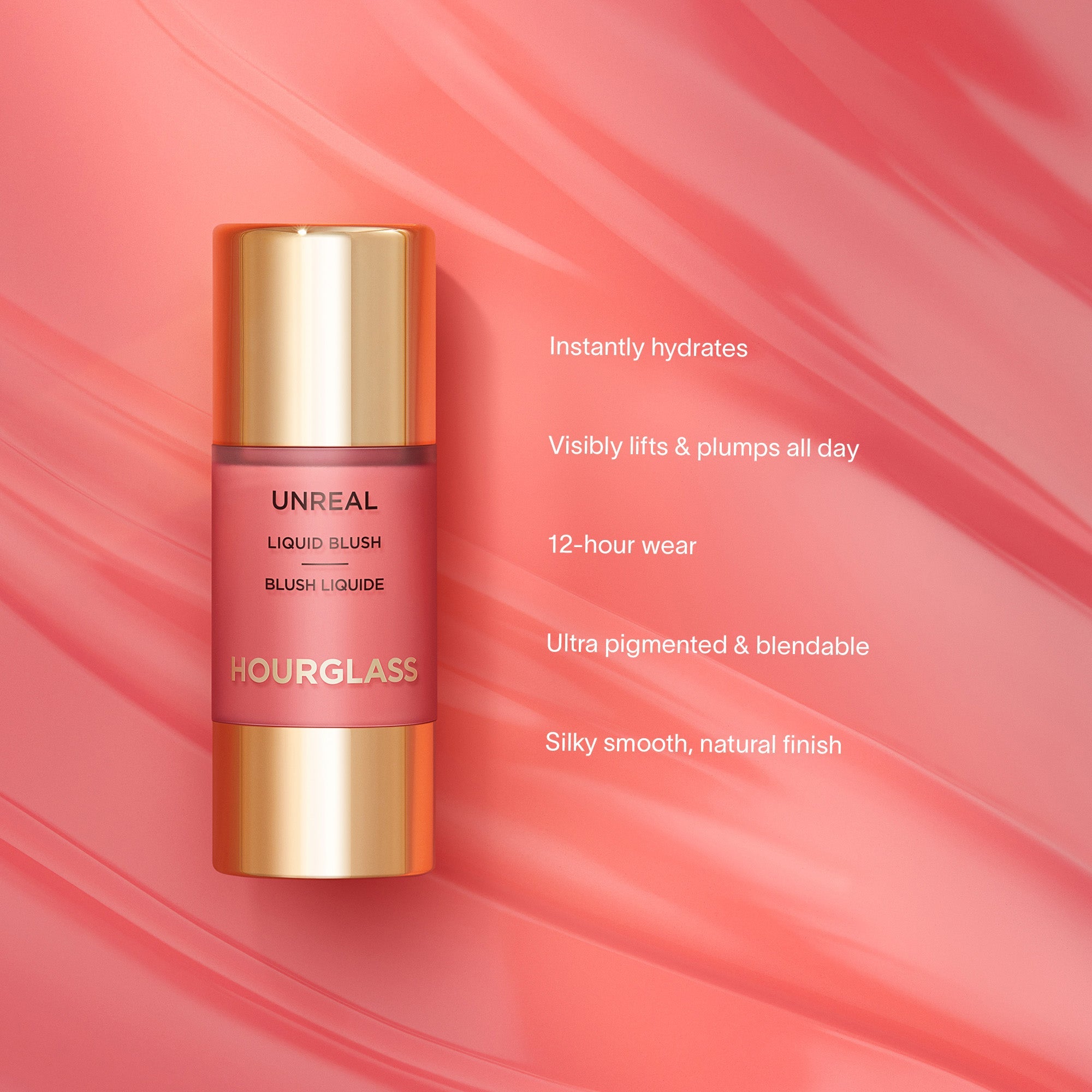 UNREAL

LIQUID BLUSH

BLUSH LIQUIDE

HOURGLASS

Instantly hydrates

Visibly lifts & plumps all day

12-hour wear

Ultra pigmented & blendable

Silky smooth, natural finish