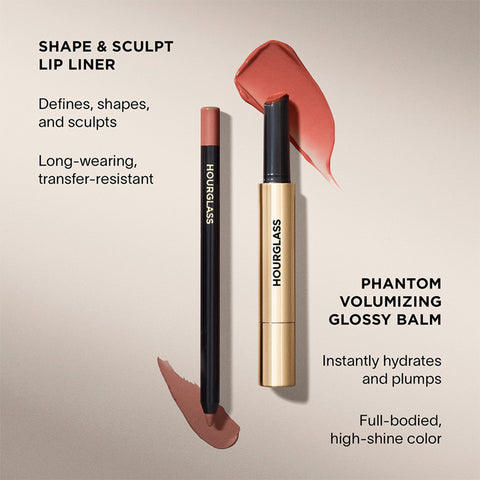 SHAPE & SCULPT LIP LINER

Defines, shapes, and sculpts

Long-wearing, transfer-resistant

HOURGLASS

HOURGLASS

PHANTOM VOLUMIZING GLOSSY BALM

Instantly hydrates and plumps

Full-bodied, high-shine color