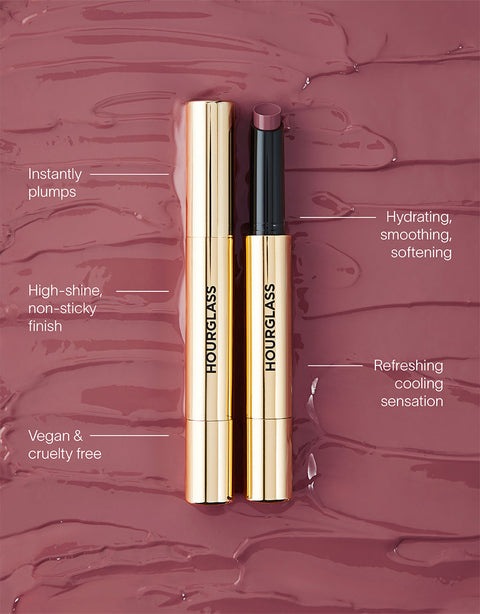 Instantly plumps

High-shine, non-sticky finish

Vegan & cruelty free

HOURGLASS

HOURGLASS

Hydrating, smoothing, softening

Refreshing cooling sensation